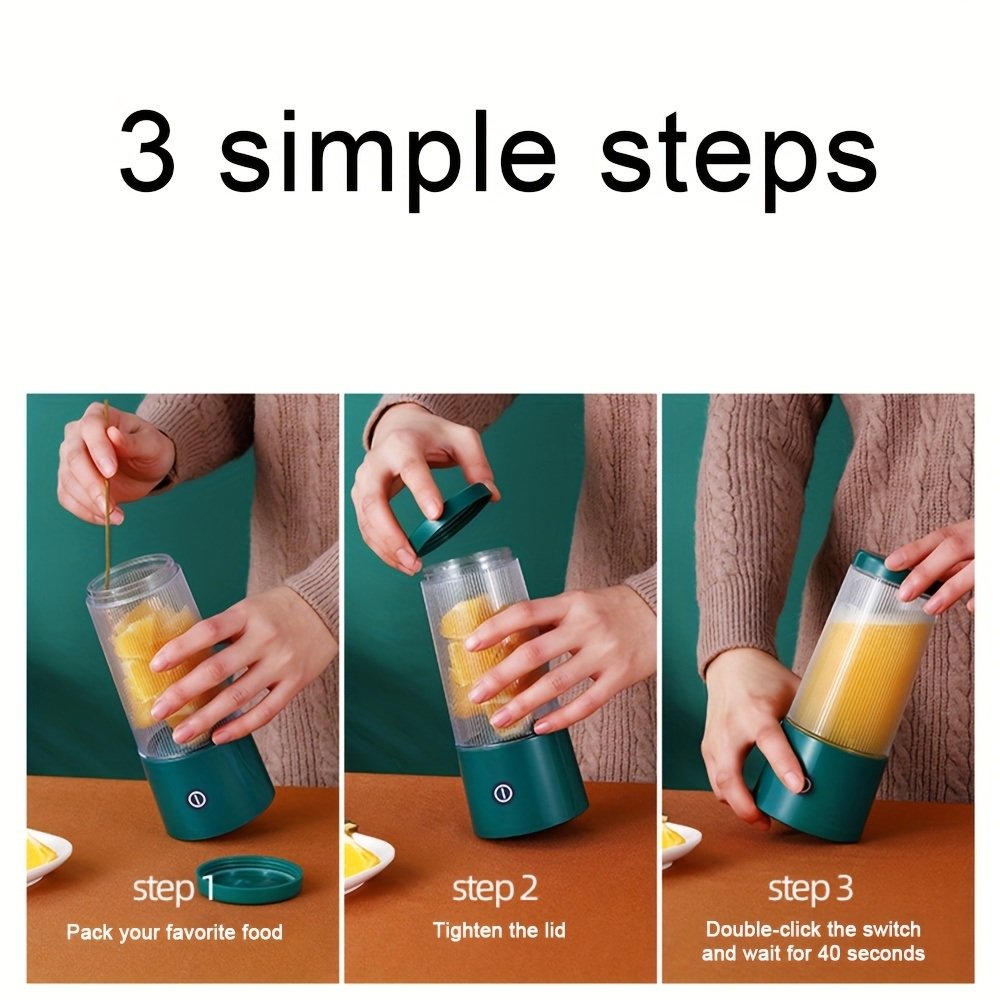 3 simple steps

step 1
Pack your favorite food

step 2
Tighten the lid

step 3
Double-click the switch and wait for 40 seconds