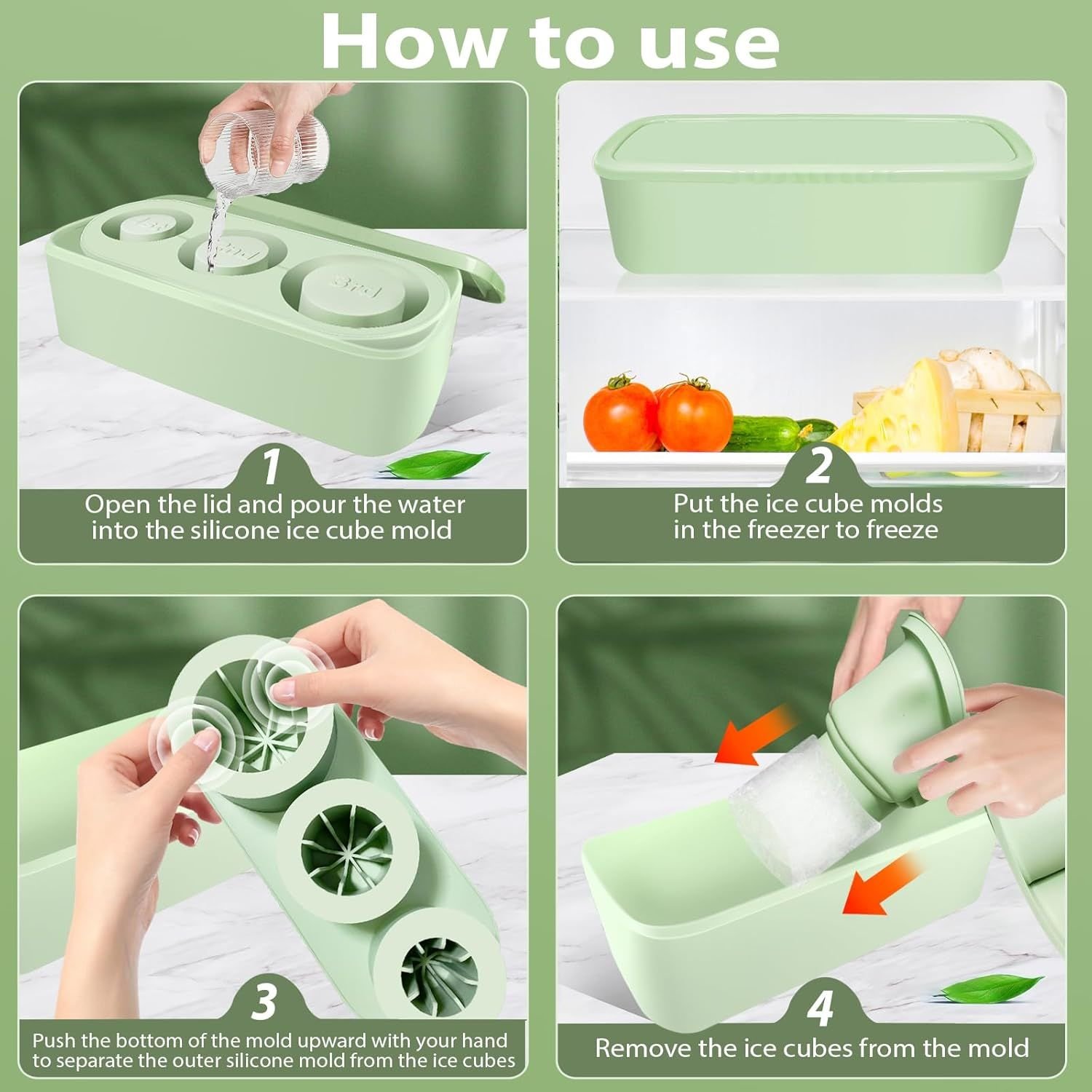 How to use

1st

2nd

3rd

1
Open the lid and pour the water into the silicone ice cube mold

2
Put the ice cube molds in the freezer to freeze

3
Push the bottom of the mold upward with your hand to separate the outer silicone mold from the ice cubes

4
Remove the ice cubes from the mold