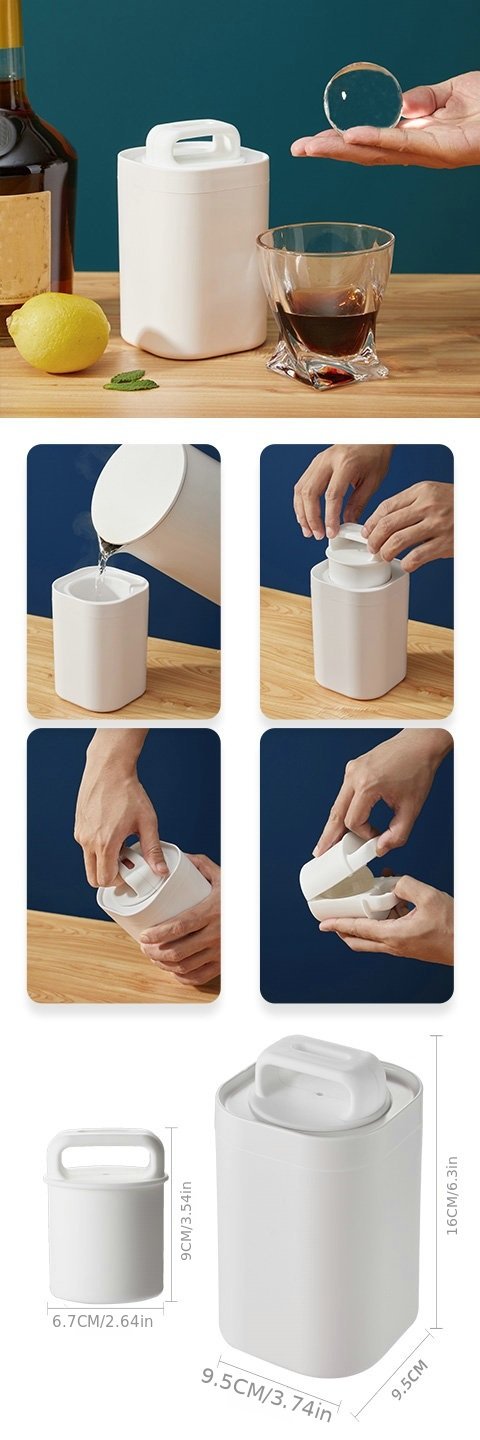 9CM/3.54in
6.7CM/2.64in
16CM/6.3in
9.5CM/3.74in
9.5CM