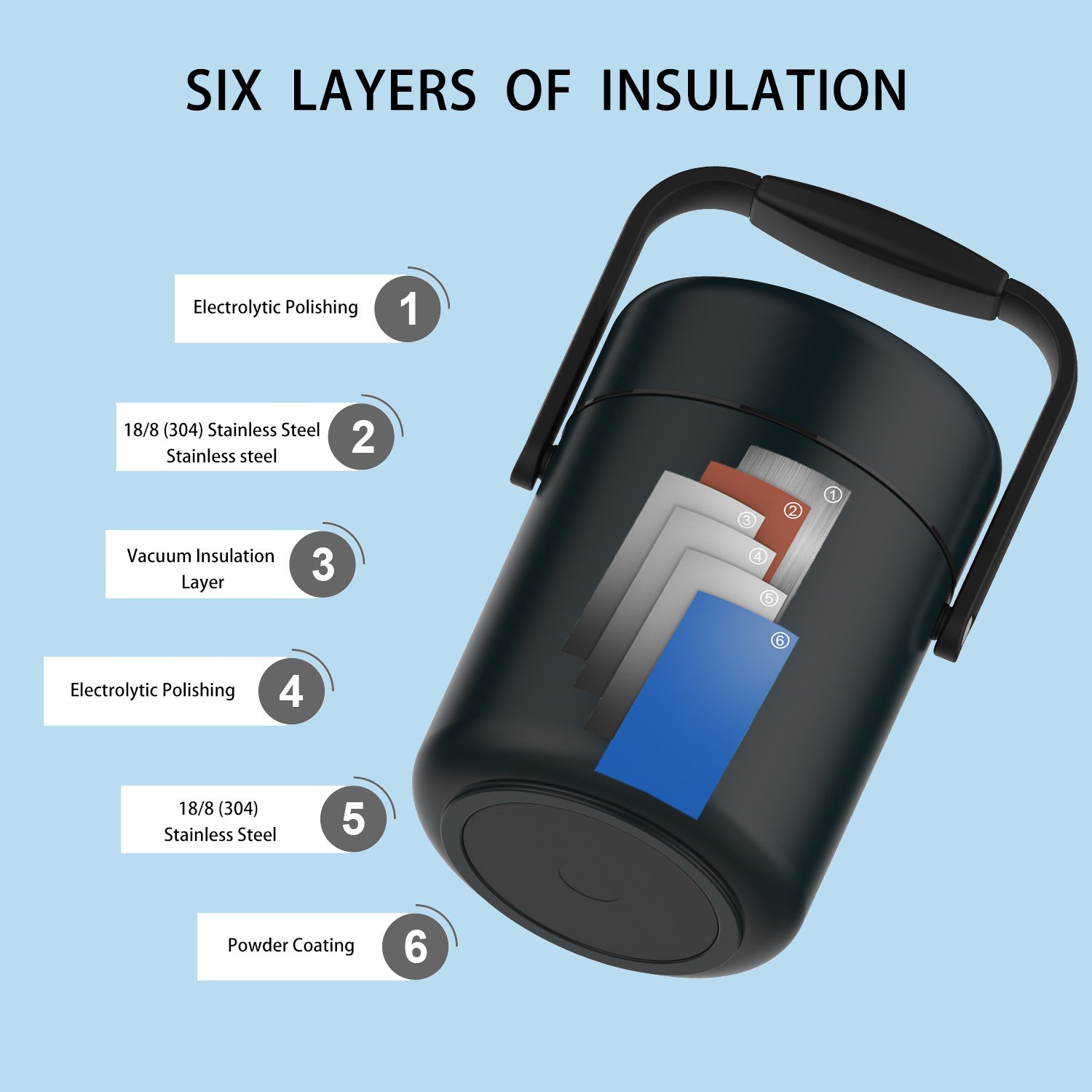 SIX LAYERS OF INSULATION

Electrolytic Polishing 1

18/8 (304) Stainless Steel Stainless steel 2

Vacuum Insulation Layer 3

Electrolytic Polishing 4

18/8 (304) Stainless Steel 5

Powder Coating 6

①
②
③
④
⑤
⑥